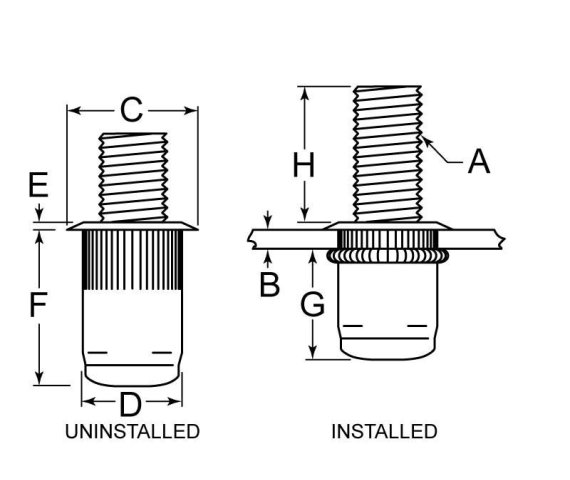 C
E
F
D
UNINSTALLED

H
A
B
G
INSTALLED