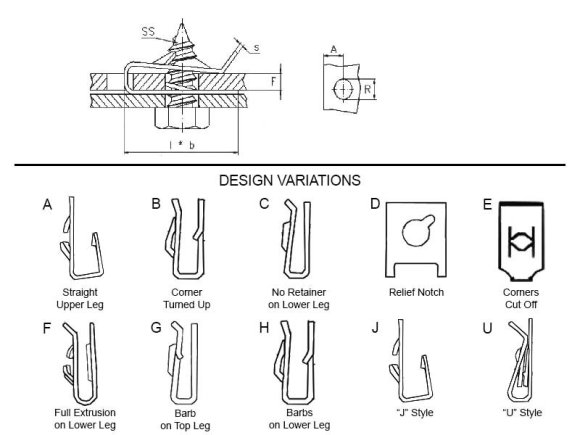 SS

s

F

l * b

A

R

DESIGN VARIATIONS

A
Straight Upper Leg

B
Corner Turned Up

C
No Retainer on Lower Leg

D
Relief Notch

E
Corners Cut Off

F
Full Extrusion on Lower Leg

G
Barb on Top Leg

H
Barbs on Lower Leg

J
"J" Style

U
"U" Style