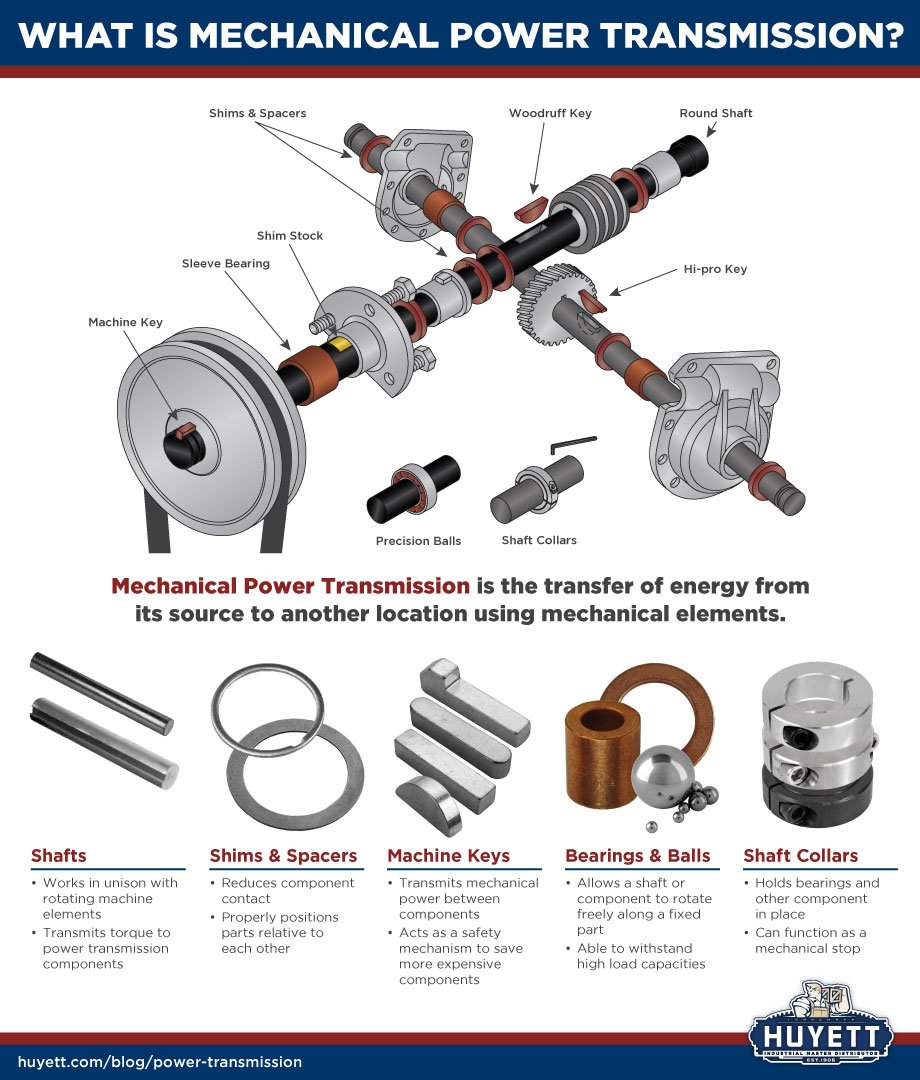 WHAT IS MECHANICAL POWER TRANSMISSION?

Shims & Spacers
Woodruff Key
Round Shaft
Shim Stock
Sleeve Bearing
Hi-pro Key
Machine Key
Precision Balls
Shaft Collars

Mechanical Power Transmission is the transfer of energy from its source to another location using mechanical elements.

Shafts
• Works in unison with rotating machine elements
• Transmits torque to power transmission components

Shims & Spacers
• Reduces component contact
• Properly positions parts relative to each other

Machine Keys
• Transmits mechanical power between components
• Acts as a safety mechanism to save more expensive components

Bearings & Balls
• Allows a shaft or component to rotate freely along a fixed part
• Able to withstand high load capacities

Shaft Collars
• Holds bearings and other component in place
• Can function as a mechanical stop

huyett.com/blog/power-transmission

HUYETT
INDUSTRIAL MASTER DISTRIBUTOR
EST. 1906