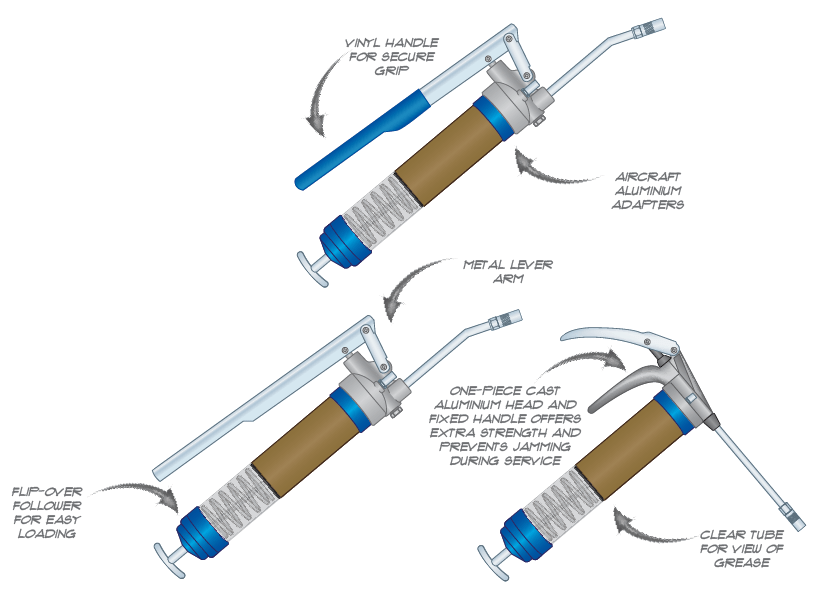 VINYL HANDLE FOR SECURE GRIP

AIRCRAFT ALUMINIUM ADAPTERS

METAL LEVER ARM

ONE-PIECE CAST ALUMINIUM HEAD AND FIXED HANDLE OFFERS EXTRA STRENGTH AND PREVENTS JAMMING DURING SERVICE

FLIP-OVER FOLLOWER FOR EASY LOADING

CLEAR TUBE FOR VIEW OF GREASE