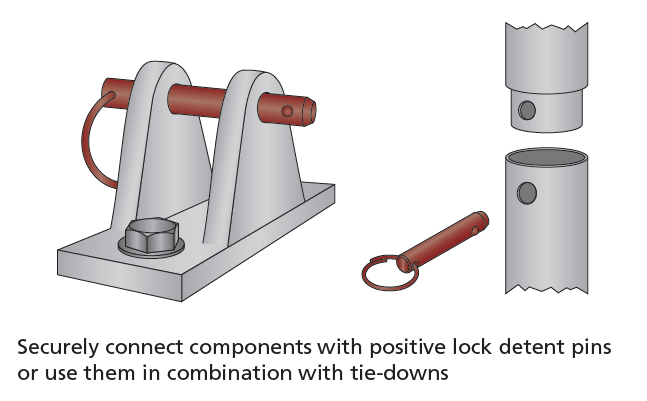 Securely connect components with positive lock detent pins or use them in combination with tie-downs