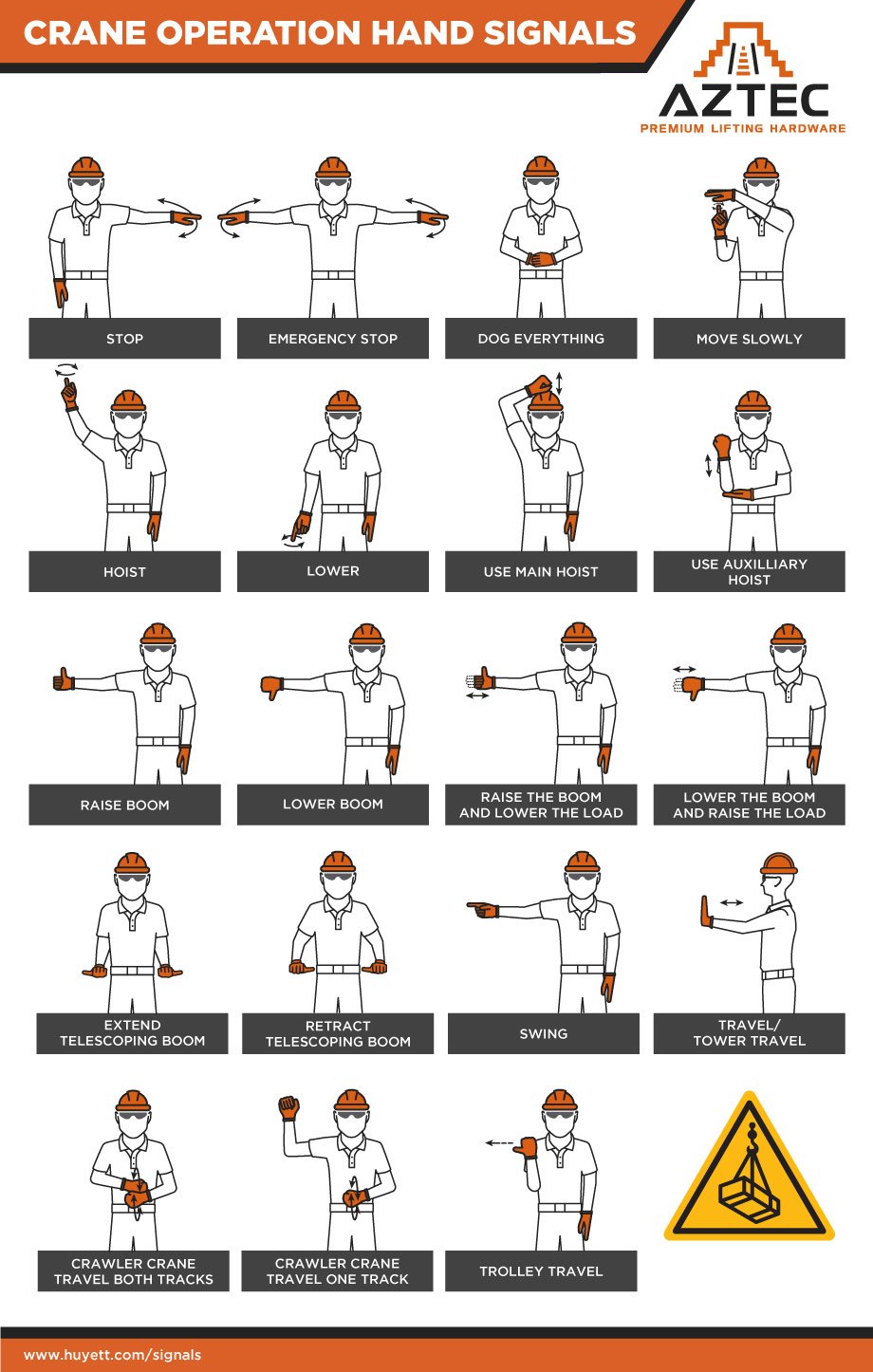 CRANE OPERATION HAND SIGNALS

AZTEC
PREMIUM LIFTING HARDWARE

STOP

EMERGENCY STOP

DOG EVERYTHING

MOVE SLOWLY

HOIST

LOWER

USE MAIN HOIST

USE AUXILLIARY HOIST

RAISE BOOM

LOWER BOOM

RAISE THE BOOM AND LOWER THE LOAD

LOWER THE BOOM AND RAISE THE LOAD

EXTEND TELESCOPING BOOM

RETRACT TELESCOPING BOOM

SWING

TRAVEL/ TOWER TRAVEL

CRAWLER CRANE TRAVEL BOTH TRACKS

CRAWLER CRANE TRAVEL ONE TRACK

TROLLEY TRAVEL

www.huyett.com/signals