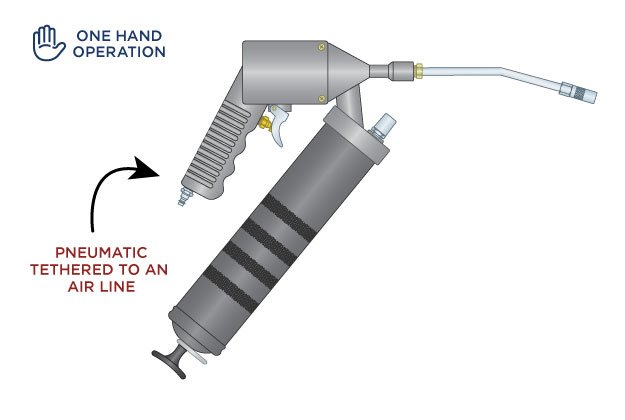 ONE HAND OPERATION

PNEUMATIC TETHERED TO AN AIR LINE