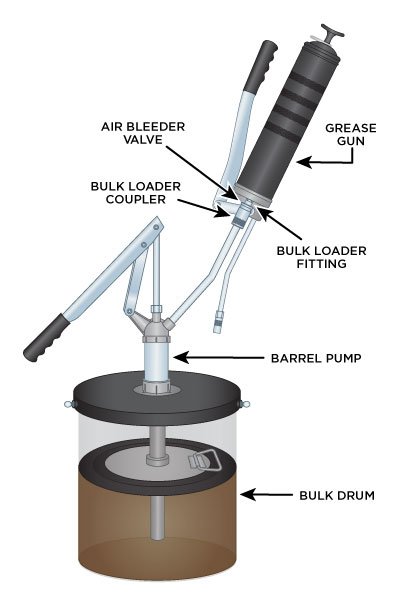 AIR BLEEDER VALVE

GREASE GUN

BULK LOADER COUPLER

BULK LOADER FITTING

BARREL PUMP

BULK DRUM