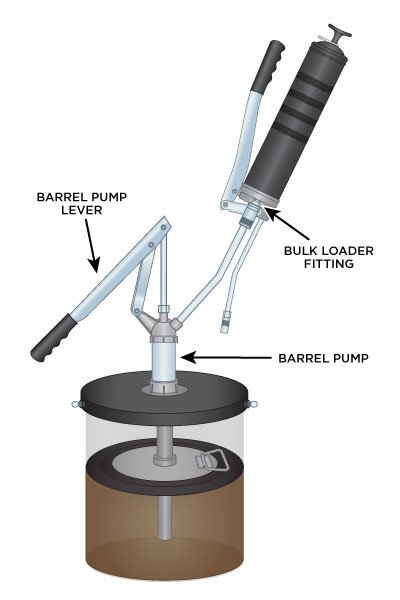 BARREL PUMP LEVER

BULK LOADER FITTING

BARREL PUMP