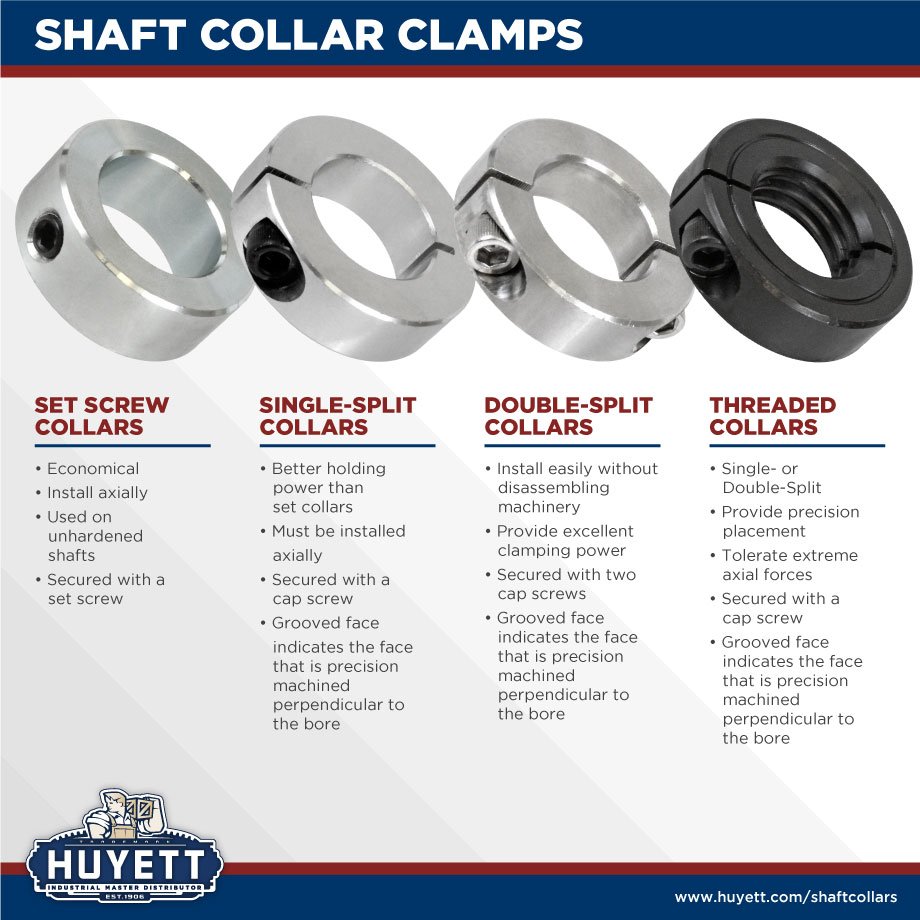 SHAFT COLLAR CLAMPS

SET SCREW COLLARS

• Economical
• Install axially
• Used on unhardened shafts
• Secured with a set screw

SINGLE-SPLIT COLLARS

• Better holding power than set collars
• Must be installed axially
• Secured with a cap screw
• Grooved face indicates the face that is precision machined perpendicular to the bore

DOUBLE-SPLIT COLLARS

• Install easily without disassembling machinery
• Provide excellent clamping power
• Secured with two cap screws
• Grooved face indicates the face that is precision machined perpendicular to the bore

THREADED COLLARS

• Single- or Double-Split
• Provide precision placement
• Tolerate extreme axial forces
• Secured with a cap screw
• Grooved face indicates the face that is precision machined perpendicular to the bore

TRADEMARK
HUYETT
INDUSTRIAL MASTER DISTRIBUTOR
EST. 1906

www.huyett.com/shaftcollars