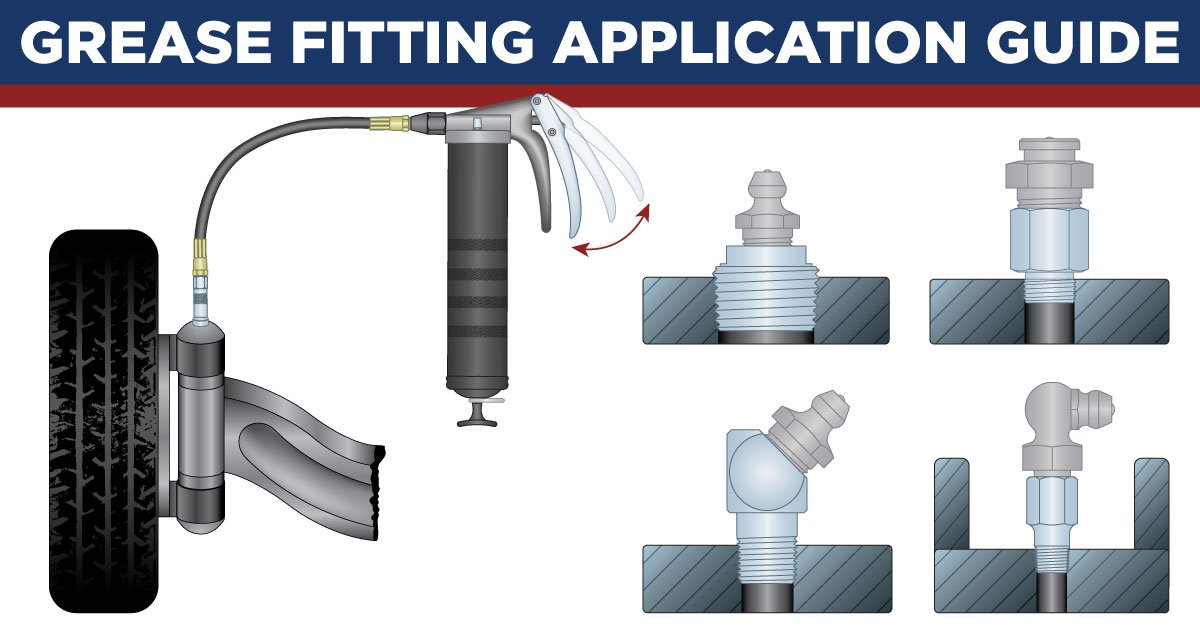 GREASE FITTING APPLICATION GUIDE